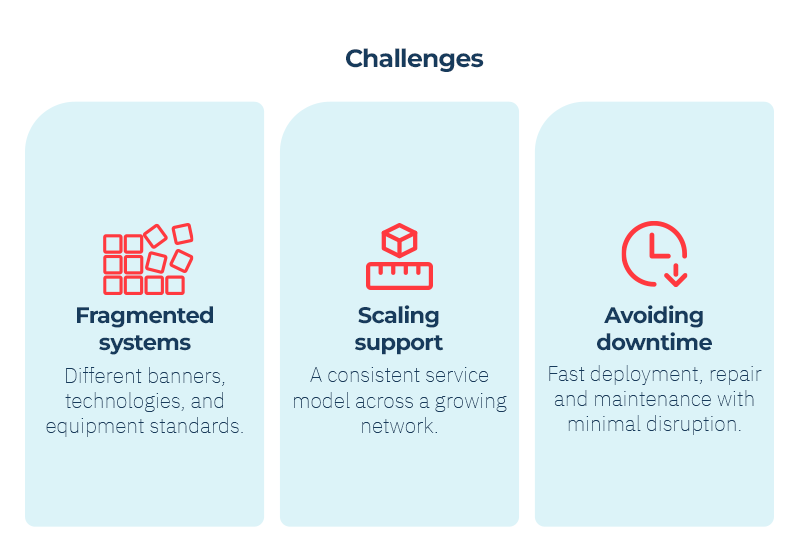 Challenges

Fragmented systems

Different banners, technologies, and equipment standards.

Scaling support

A consistent service model across a growing network.

Avoiding downtime

Fast deployment, repair and maintenance with minimal disruption.