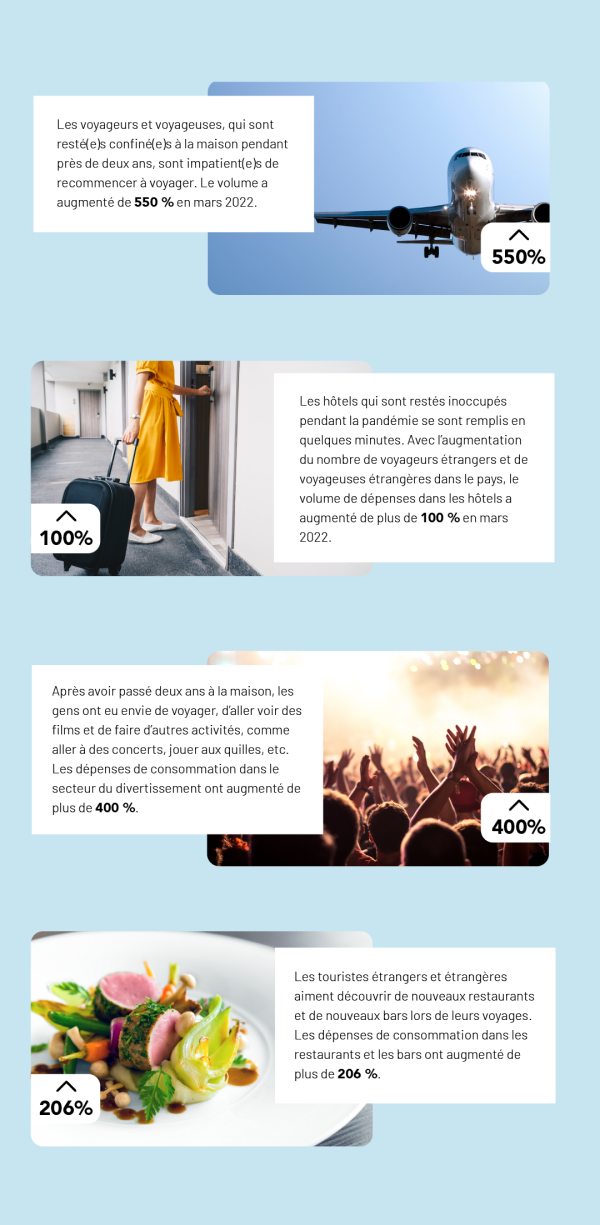 Les voyageurs et voyageuses, qui sont resté(e)s confiné(e)s à la maison pendant près de deux ans, sont impatient(e)s de recommencer à voyager. Le volume a augmenté de **550 %** en mars 2022.

550%

100%

Les hôtels qui sont restés inoccupés pendant la pandémie se sont remplis en quelques minutes. Avec l'augmentation du nombre de voyageurs étrangers et de voyageuses étrangères dans le pays, le volume de dépenses dans les hôtels a augmenté de plus de **100 %** en mars 2022.

Après avoir passé deux ans à la maison, les gens ont eu envie de voyager, d'aller voir des films et de faire d'autres activités, comme aller à des concerts, jouer aux quilles, etc. Les dépenses de consommation dans le secteur du divertissement ont augmenté de plus de **400 %**.

400%

206%

Les touristes étrangers et étrangères aiment découvrir de nouveaux restaurants et de nouveaux bars lors de leurs voyages. Les dépenses de consommation dans les restaurants et les bars ont augmenté de plus de **206 %**.