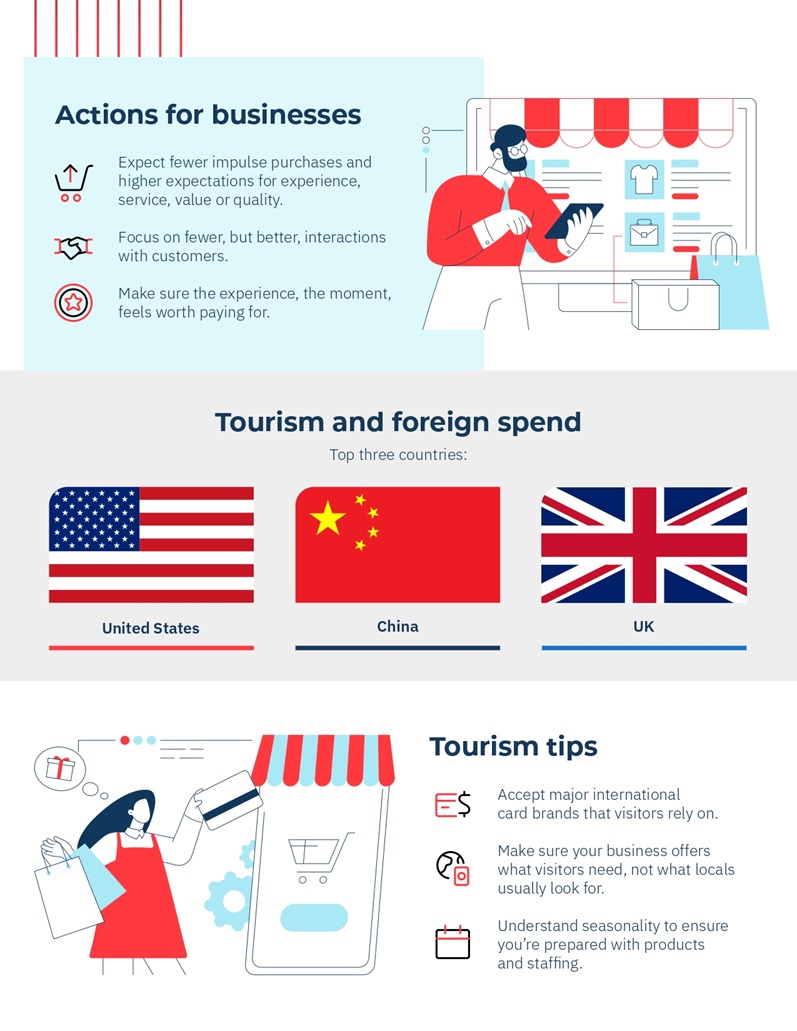 Actions for businesses

Expect fewer impulse purchases and higher expectations for experience, service, value or quality.

Focus on fewer, but better, interactions with customers.

Make sure the experience, the moment, feels worth paying for.

Tourism and foreign spend

Top three countries:

United States

China

UK

Tourism tips

Accept major international card brands that visitors rely on.

Make sure your business offers what visitors need, not what locals usually look for.

Understand seasonality to ensure you're prepared with products and staffing.