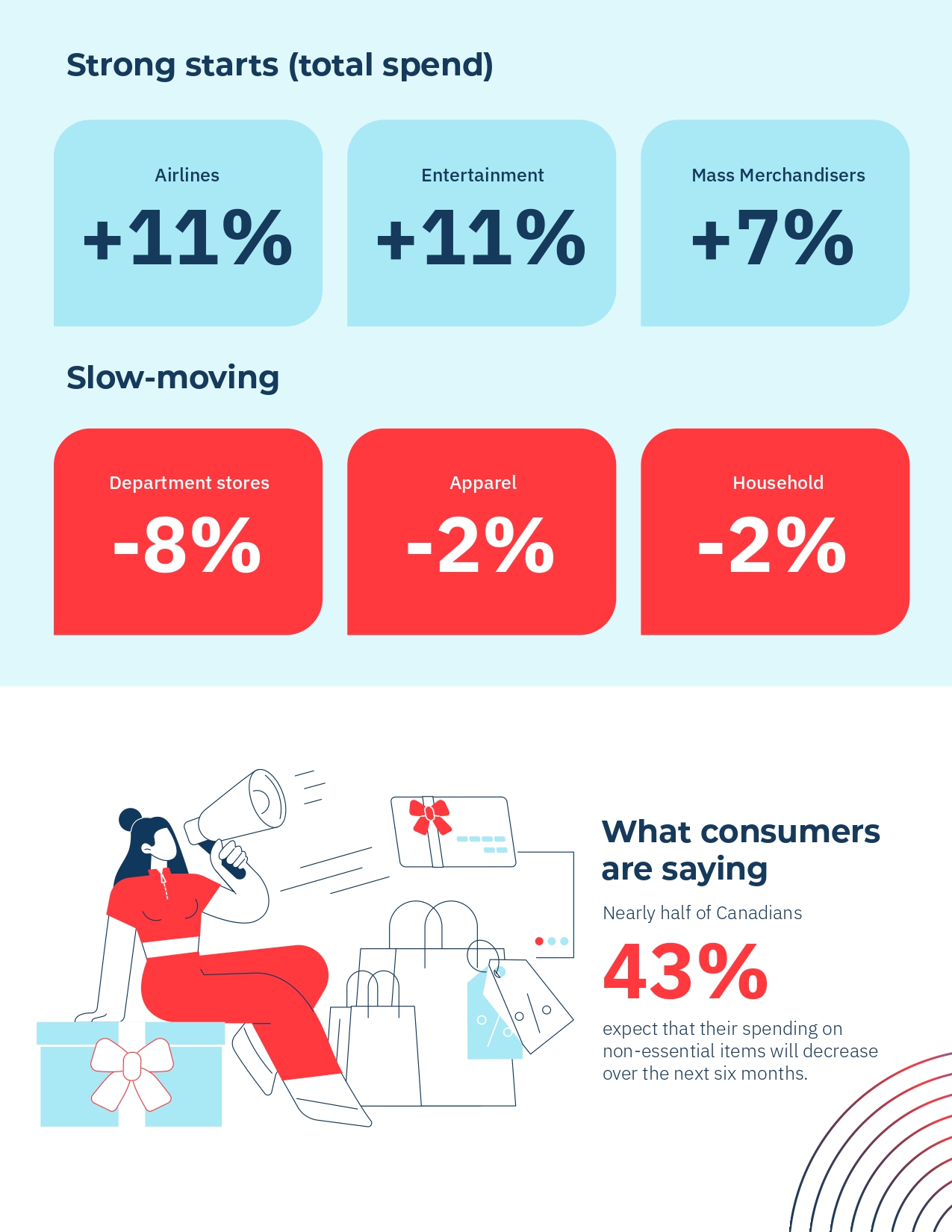 Strong starts (total spend)

Airlines
+11%

Entertainment
+11%

Mass Merchandisers
+7%

Slow-moving

Department stores
-8%

Apparel
-2%

Household
-2%

What consumers are saying

Nearly half of Canadians

43%

expect that their spending on non-essential items will decrease over the next six months.