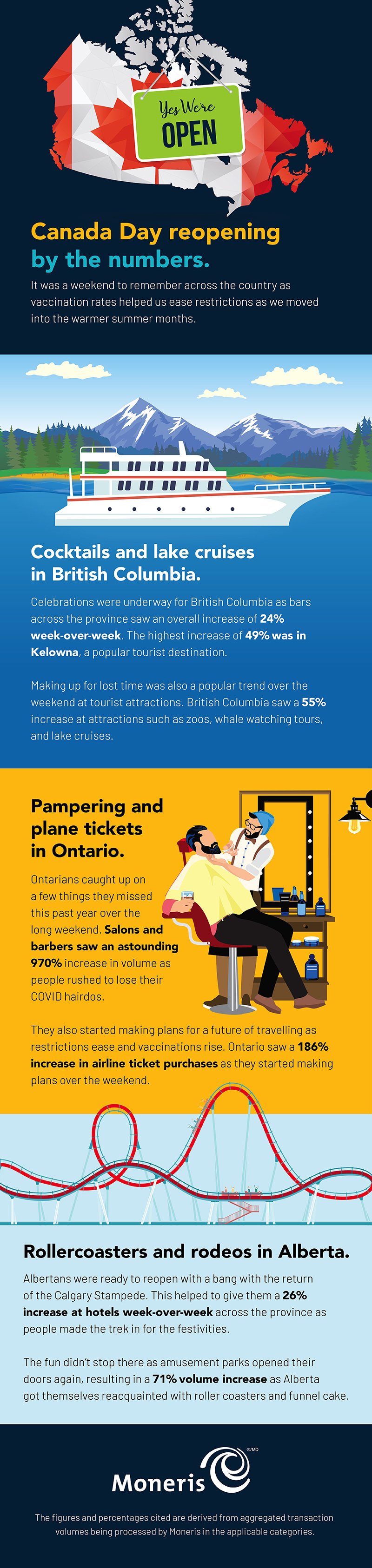 Yes We're OPEN

Canada Day reopening by the numbers.

It was a weekend to remember across the country as vaccination rates helped us ease restrictions as we moved into the warmer summer months.

Cocktails and lake cruises in British Columbia.

Celebrations were underway for British Columbia as bars across the province saw an overall increase of 24% week-over-week. The highest increase of 49% was in Kelowna, a popular tourist destination.

Making up for lost time was also a popular trend over the weekend at tourist attractions. British Columbia saw a 55% increase at attractions such as zoos, whale watching tours, and lake cruises.

Pampering and plane tickets in Ontario.

Ontarians caught up on a few things they missed this past year over the long weekend. Salons and barbers saw an astounding 970% increase in volume as people rushed to lose their COVID hairdos.

They also started making plans for a future of travelling as restrictions ease and vaccinations rise. Ontario saw a 186% increase in airline ticket purchases as they started making plans over the weekend.

Rollercoasters and rodeos in Alberta.

Albertans were ready to reopen with a bang with the return of the Calgary Stampede. This helped to give them a 26% increase at hotels week-over-week across the province as people made the trek in for the festivities.

The fun didn't stop there as amusement parks opened their doors again, resulting in a 71% volume increase as Alberta got themselves reacquainted with roller coasters and funnel cake.

Moneris ®/MD

The figures and percentages cited are derived from aggregated transaction volumes being processed by Moneris in the applicable categories.